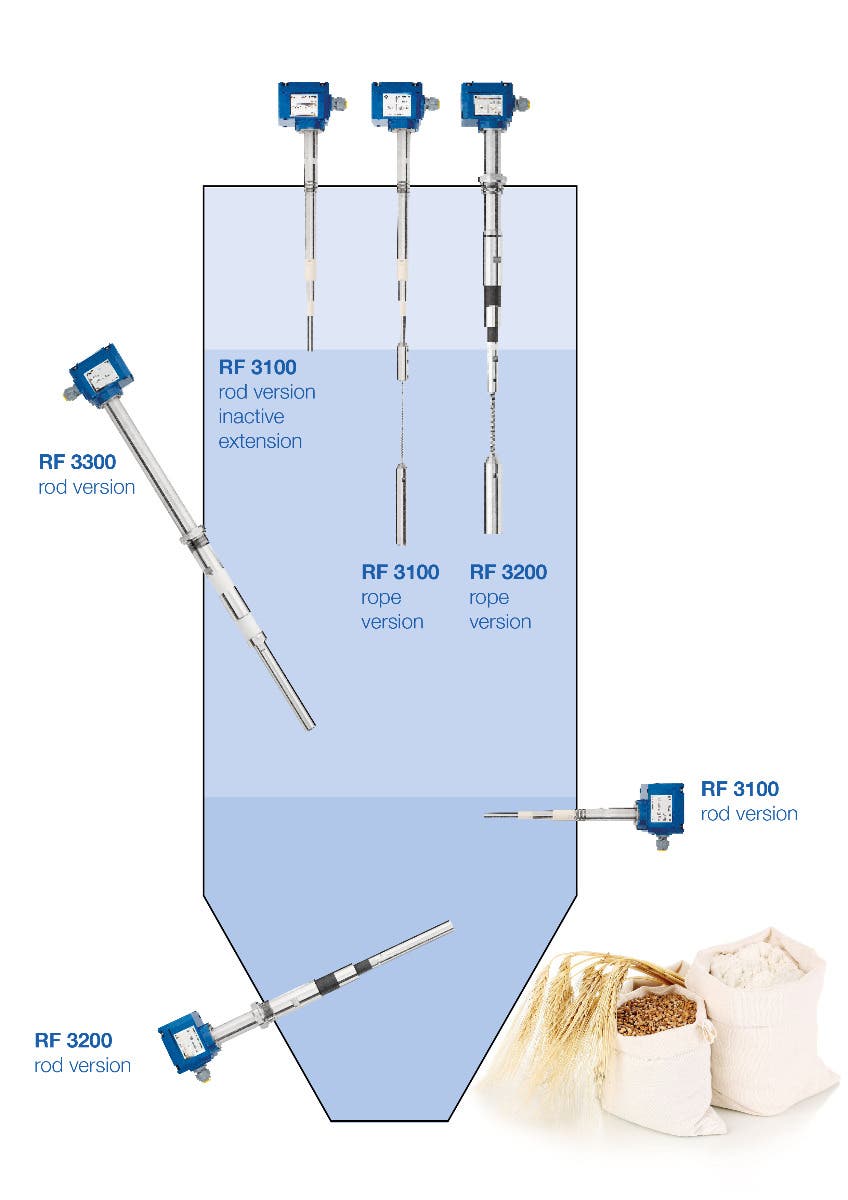 RF 3100
rod version
inactive
extension

RF 3300
rod version

RF 3100
rope
version

RF 3200
rope
version

RF 3100
rod version

RF 3200
rod version